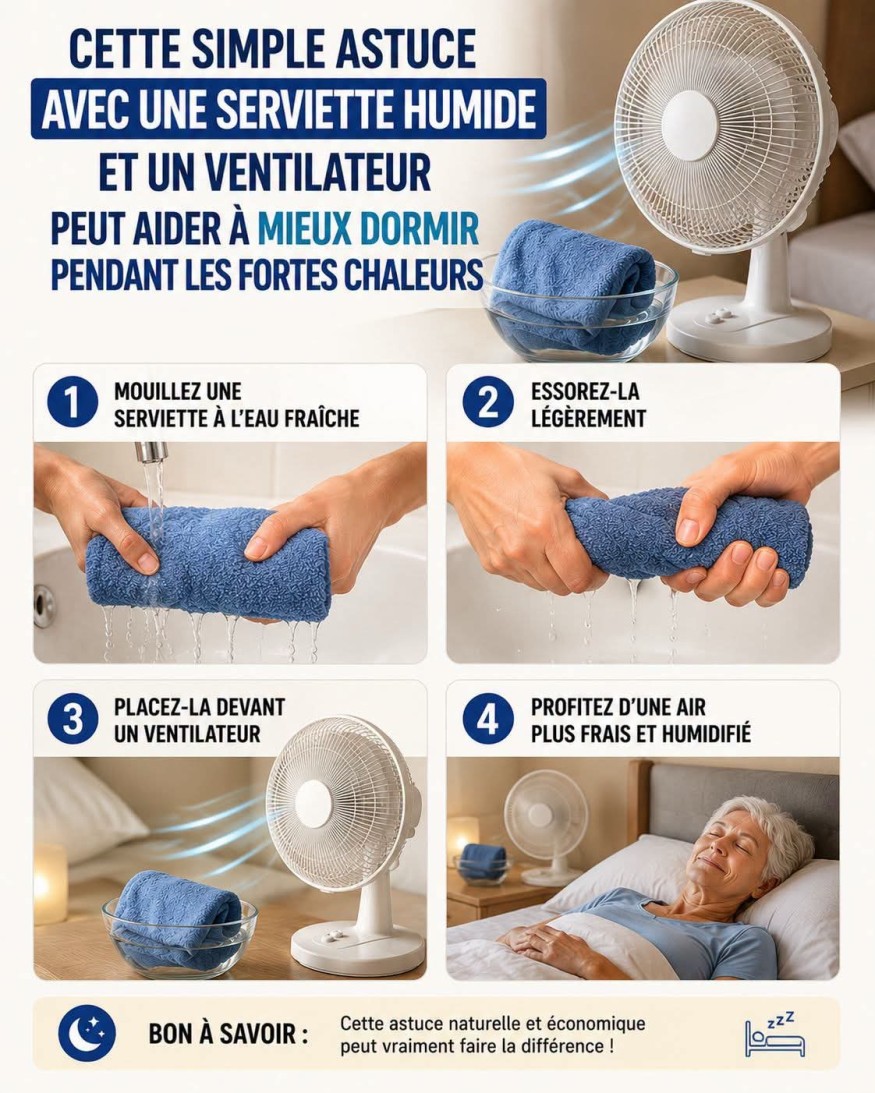 CETTE SIMPLE ASTUCE
AVEC UNE SERVIETTE HUMIDE
ET UN VENTILATEUR
PEUT AIDER À MIEUX DORMIR
PENDANT LES FORTES CHALEURS

1 MOUILLEZ UNE SERVIETTE À L'EAU FRAÎCHE

2 ESSOREZ-LA LÉGÈREMENT

3 PLACEZ-LA DEVANT UN VENTILATEUR

4 PROFITEZ D'UNE AIR PLUS FRAIS ET HUMIDIFIÉ

BON À SAVOIR : Cette astuce naturelle et économique peut vraiment faire la différence !

zzz